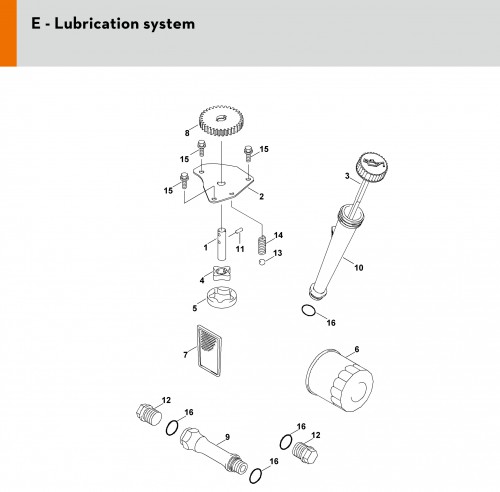 E - Lubrication system

8
15
15
15
2
3
1
11
14
13
10
4
5
16
7
6
12
16
9
16
12
16